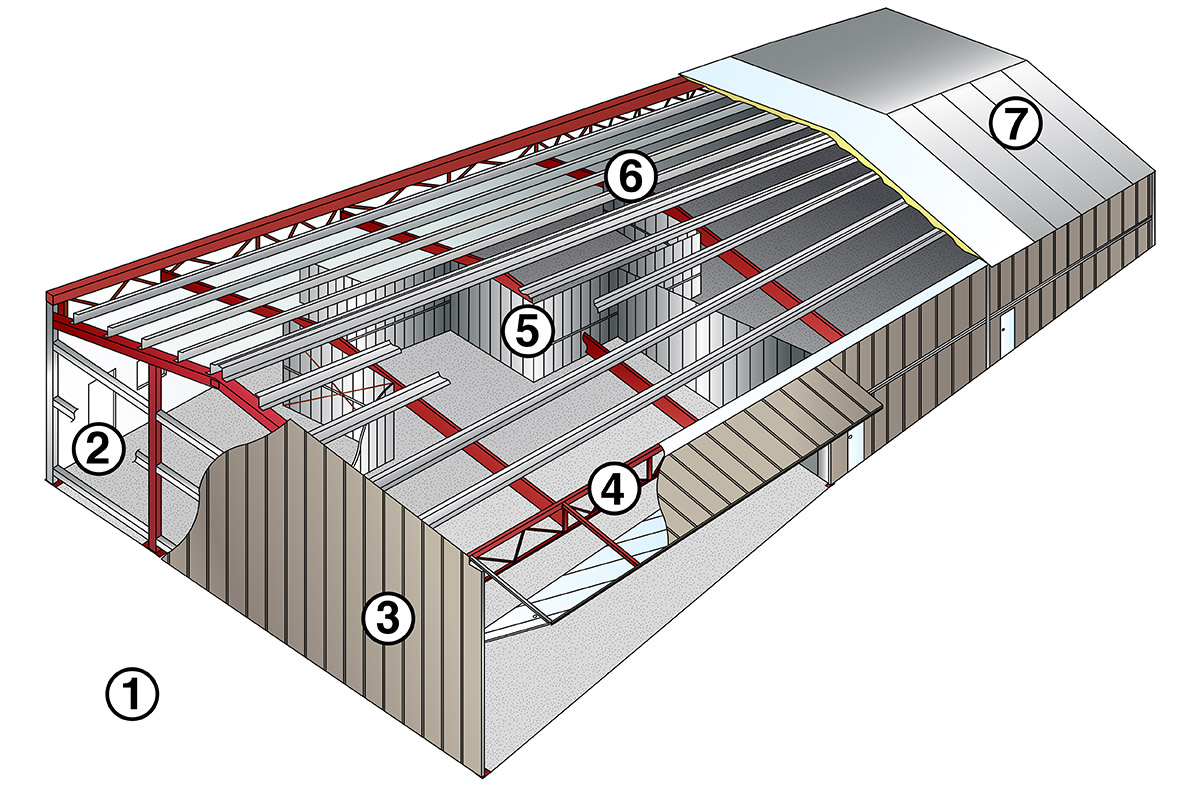 7
6
5
2
4
3
1